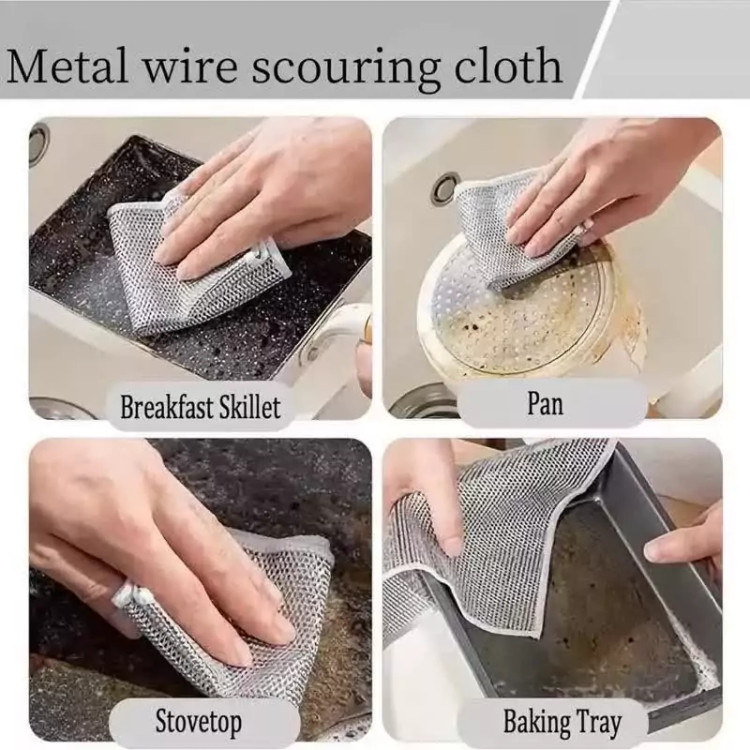 Metal wire scouring cloth

Breakfast Skillet

Pan

Stovetop

Baking Tray